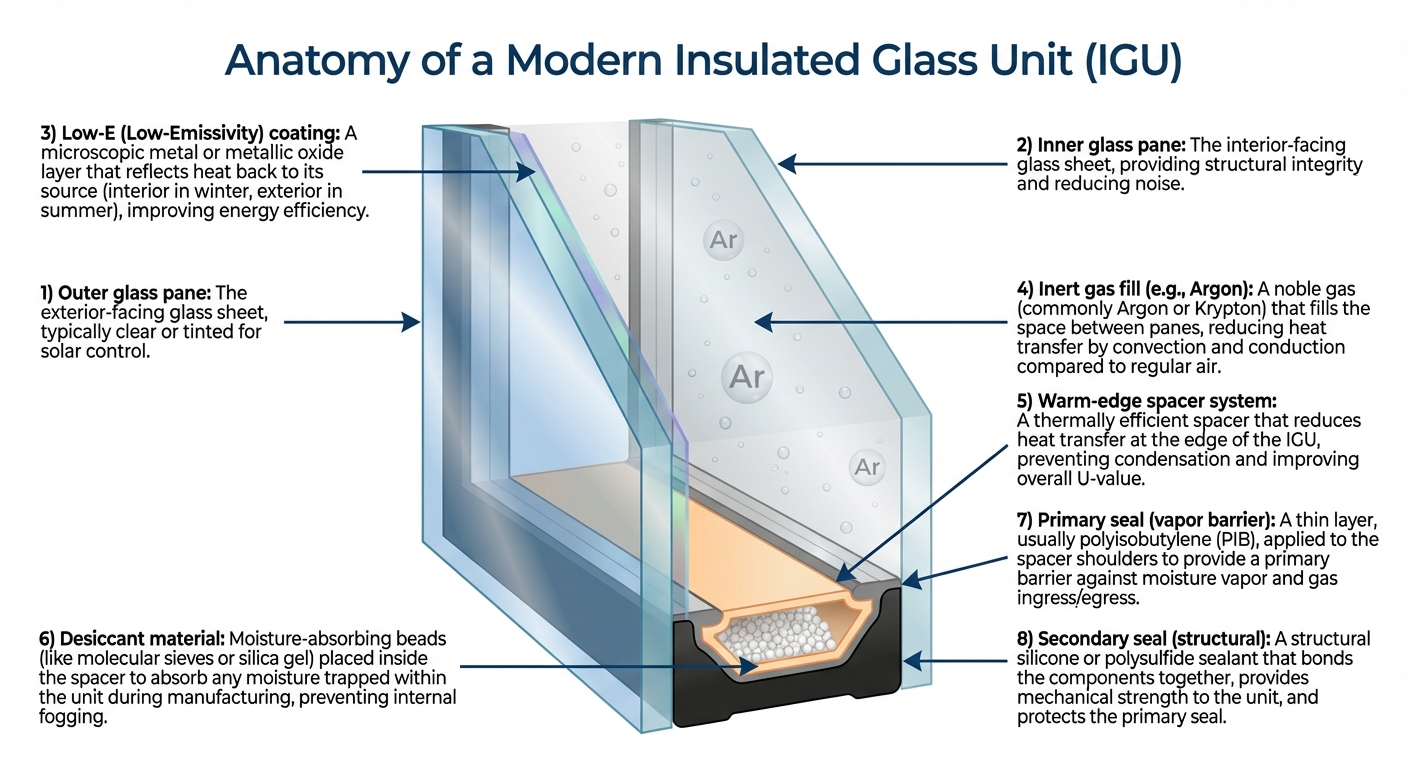 Anatomy of a Modern Insulated Glass Unit (IGU)

3) Low-E (Low-Emissivity) coating: A microscopic metal or metallic oxide layer that reflects heat back to its source (interior in winter, exterior in summer), improving energy efficiency.

1) Outer glass pane: The exterior-facing glass sheet, typically clear or tinted for solar control.

6) Desiccant material: Moisture-absorbing beads (like molecular sieves or silica gel) placed inside the spacer to absorb any moisture trapped within the unit during manufacturing, preventing internal fogging.

Ar

Ar

Ar

2) Inner glass pane: The interior-facing glass sheet, providing structural integrity and reducing noise.

4) Inert gas fill (e.g., Argon): A noble gas (commonly Argon or Krypton) that fills the space between panes, reducing heat transfer by convection and conduction compared to regular air.

5) Warm-edge spacer system: A thermally efficient spacer that reduces heat transfer at the edge of the IGU, preventing condensation and improving overall U-value.

7) Primary seal (vapor barrier): A thin layer, usually polyisobutylene (PIB), applied to the spacer shoulders to provide a primary barrier against moisture vapor and gas ingress/egress.

8) Secondary seal (structural): A structural silicone or polysulfide sealant that bonds the components together, provides mechanical strength to the unit, and protects the primary seal.